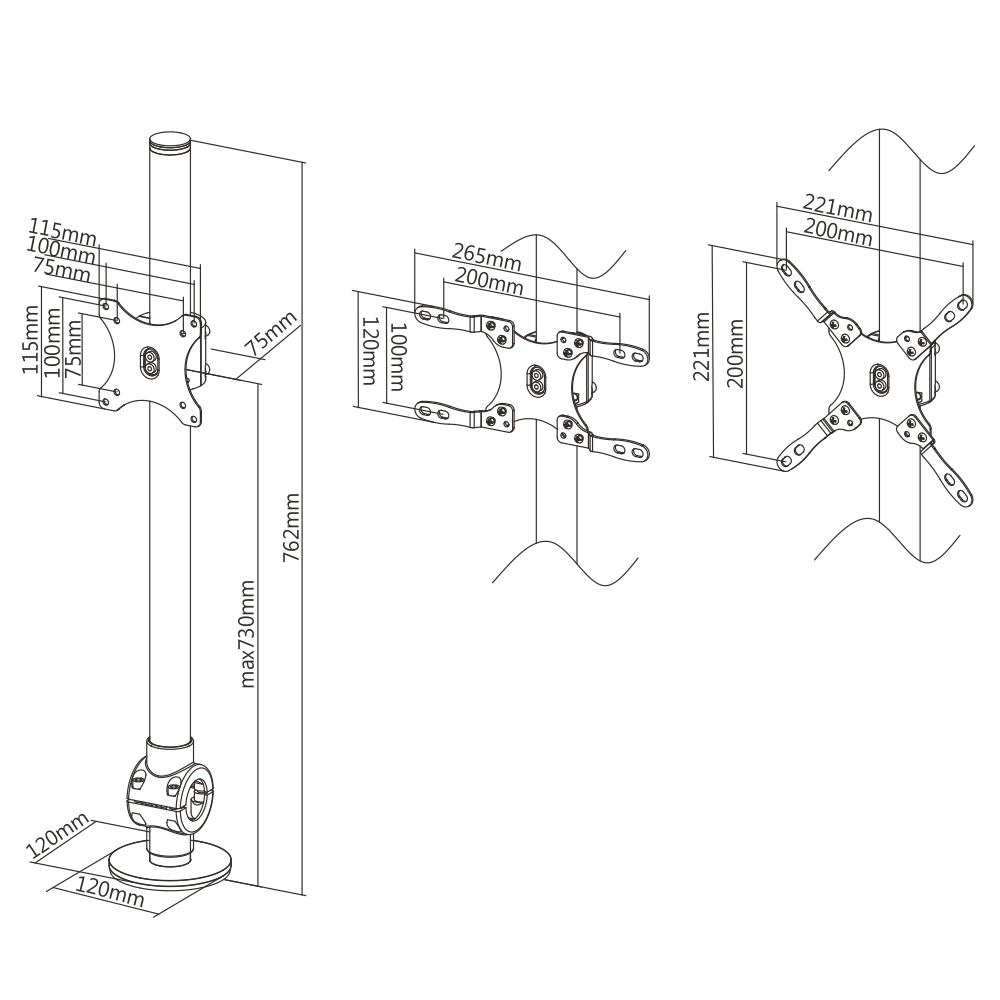 115mm
100mm
75mm
115mm
100mm
75mm
75mm
762mm
max730mm
120mm
120mm

265mm
200mm
120mm
100mm

221mm
200mm
221mm
200mm