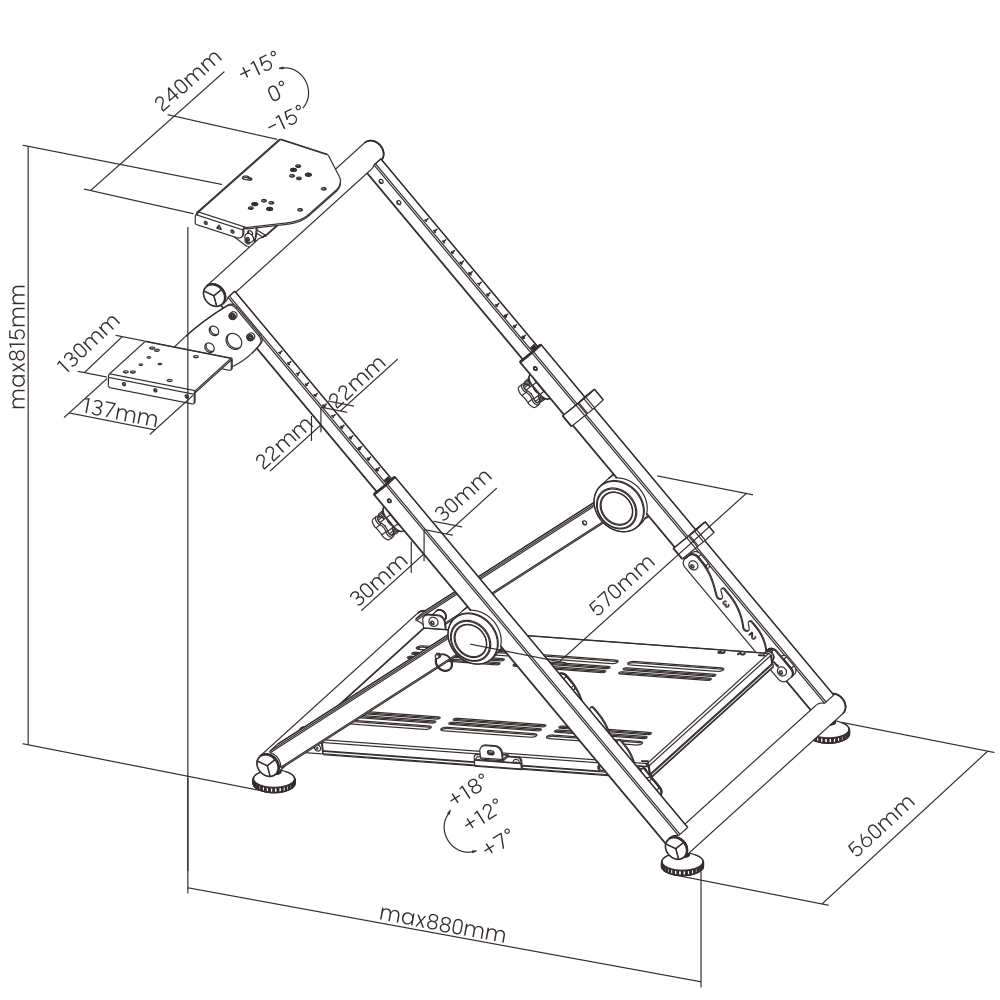 240mm
+15°
0°
-15°
max815mm
130mm
137mm
22mm
22mm
30mm
30mm
570mm
+18°
+12°
+7°
560mm
max880mm